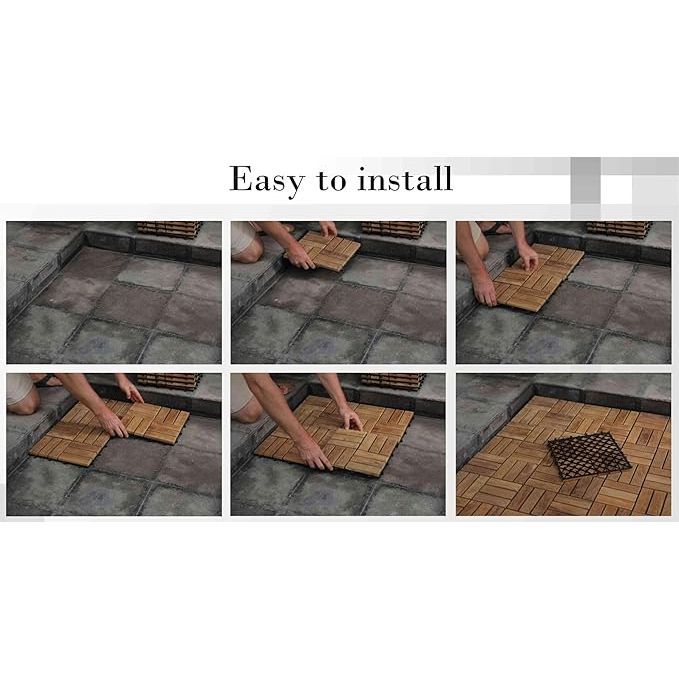 Easy to install